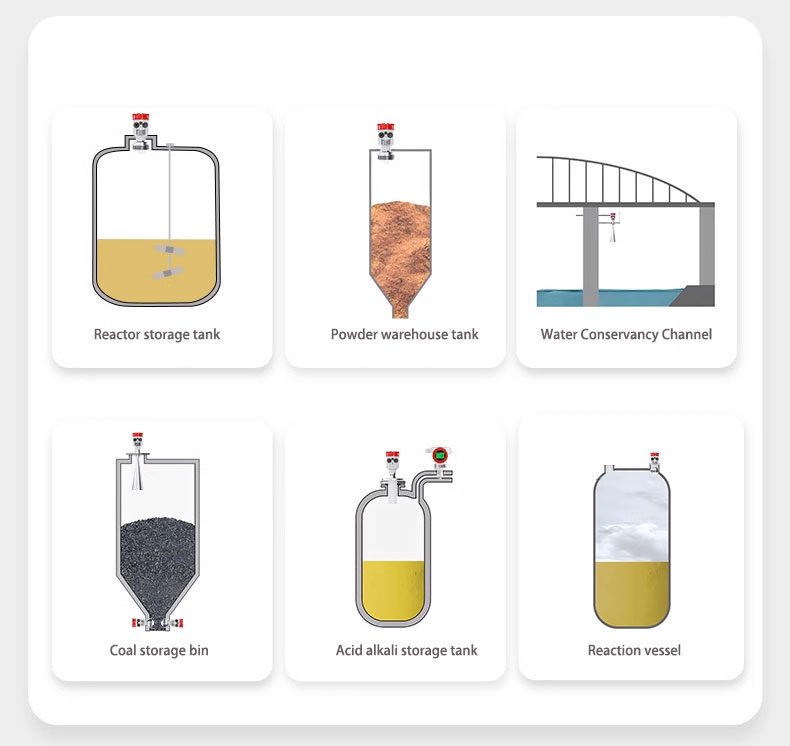 Reactor storage tank

Powder warehouse tank

Water Conservancy Channel

Coal storage bin

Acid alkali storage tank

Reaction vessel